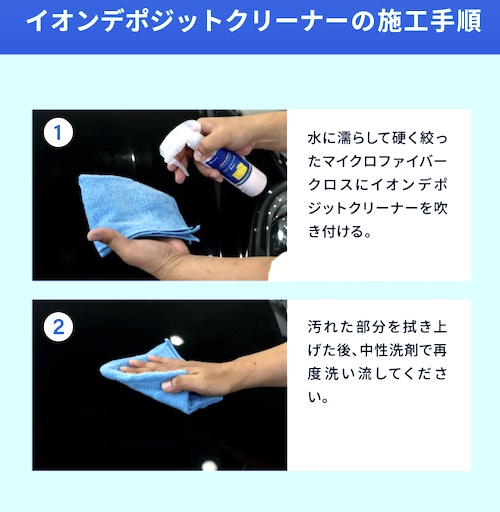 イオンデポジットクリーナーの施工手順

1

水に濡らして硬く絞ったマイクロファイバークロスにイオンデポジットクリーナーを吹き付ける。

2

汚れた部分を拭き上げた後、中性洗剤で再度洗い流してください。